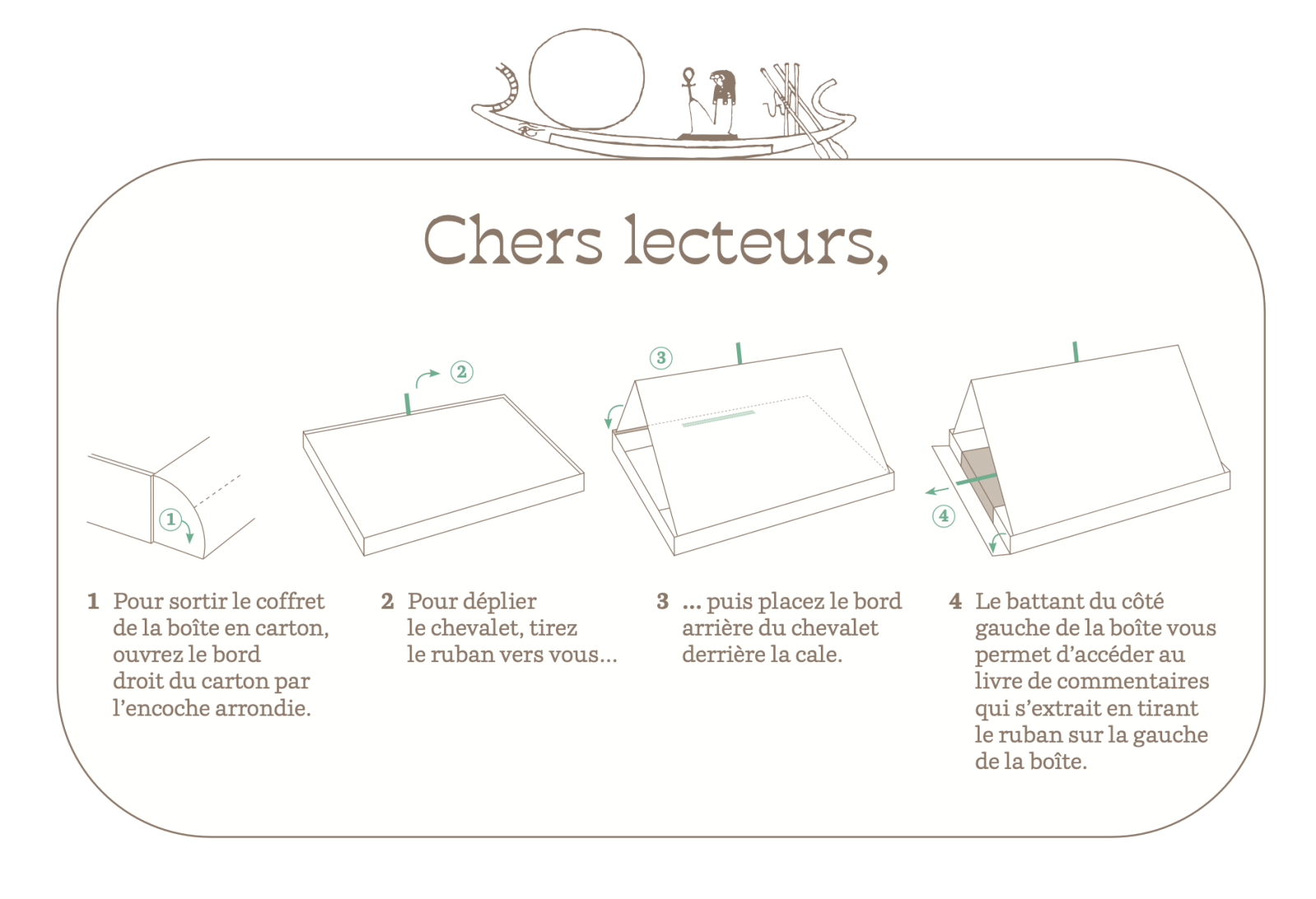 Chers lecteurs,

1

2

3

4

1 Pour sortir le coffret de la boîte en carton, ouvrez le bord droit du carton par l'encoche arrondie.

2 Pour déplier le chevalet, tirez le ruban vers vous…

3 … puis placez le bord arrière du chevalet derrière la cale.

4 Le battant du côté gauche de la boîte vous permet d'accéder au livre de commentaires qui s'extrait en tirant le ruban sur la gauche de la boîte.